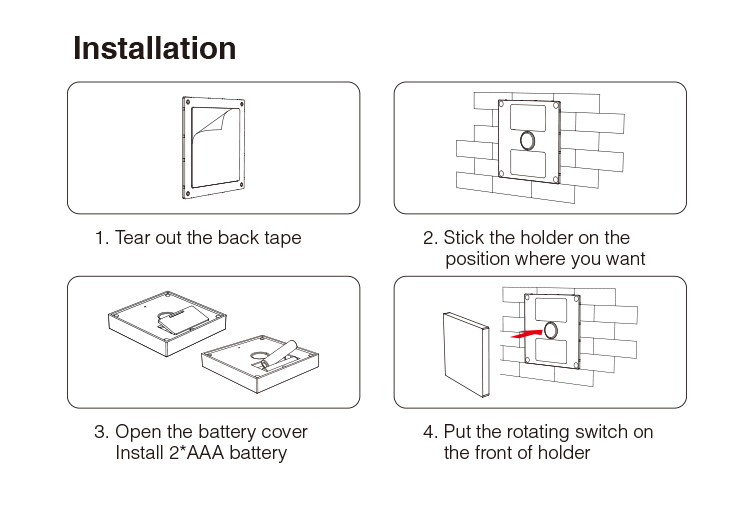 Installation

1. Tear out the back tape

2. Stick the holder on the position where you want

3. Open the battery cover
Install 2*AAA battery

4. Put the rotating switch on the front of holder